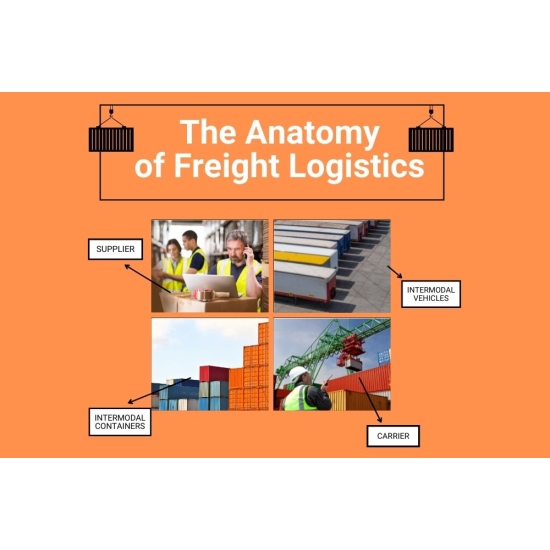 The Anatomy of Freight Logistics

SUPPLIER

INTERMODAL VEHICLES

INTERMODAL CONTAINERS

CARRIER