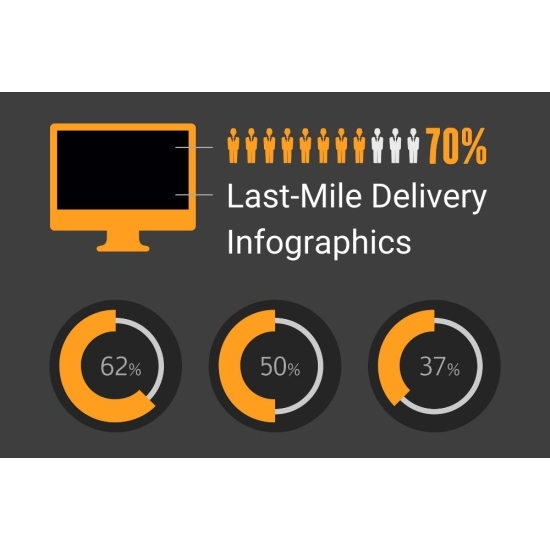 70%

Last-Mile Delivery Infographics

62%

50%

37%